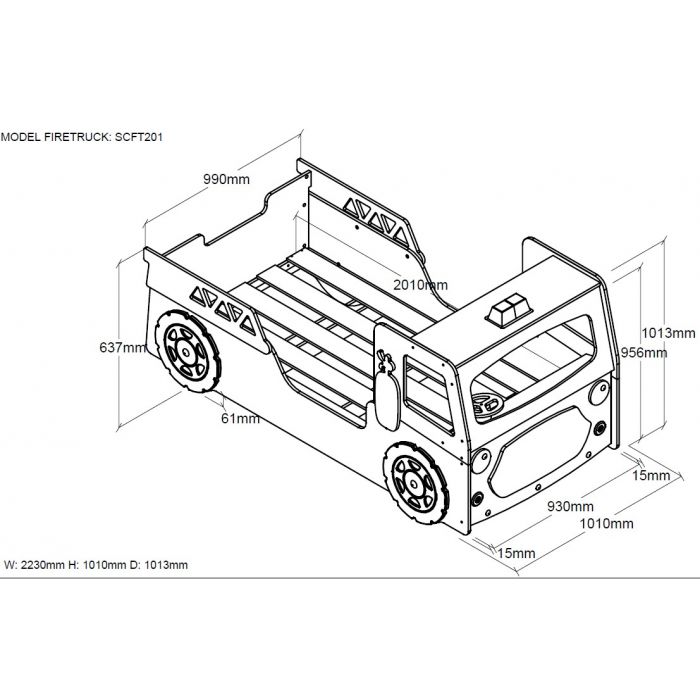 MODEL FIRETRUCK: SCFT201

990mm

2010mm

637mm

61mm

1013mm
956mm

15mm
930mm
1010mm
15mm

W: 2230mm H: 1010mm D: 1013mm